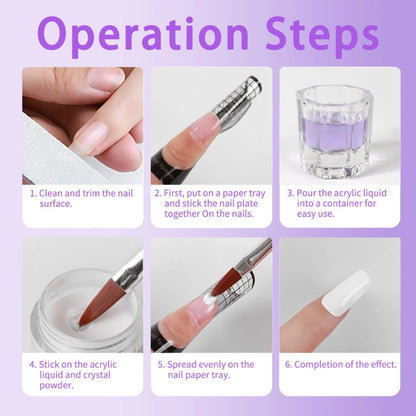 Operation Steps

1. Clean and trim the nail surface.

2. First, put on a paper tray and stick the nail plate together On the nails.

3. Pour the acrylic liquid into a container for easy use.

4. Stick on the acrylic liquid and crystal powder.

5. Spread evenly on the nail paper tray.

6. Completion of the effect.