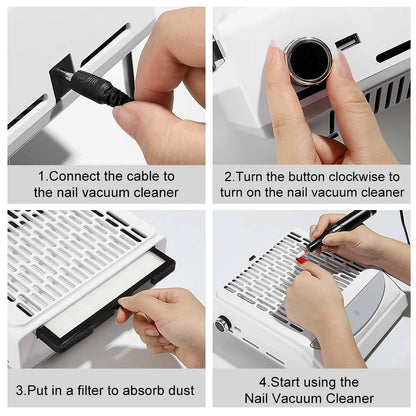 1.Connect the cable to the nail vacuum cleaner

2.Turn the button clockwise to turn on the nail vacuum cleaner

3.Put in a filter to absorb dust

4.Start using the Nail Vacuum Cleaner