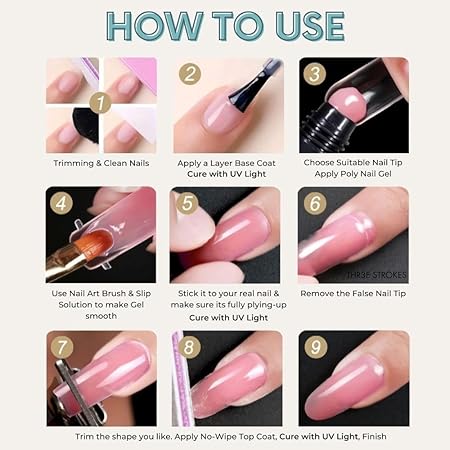 HOW TO USE

1

Trimming & Clean Nails

2

Apply a Layer Base Coat
Cure with UV Light

3

Choose Suitable Nail Tip
Apply Poly Nail Gel

4

Use Nail Art Brush & Slip Solution to make Gel smooth

5

Stick it to your real nail & make sure its fully plying-up
Cure with UV Light

6

THR3E STROKES

Remove the False Nail Tip

7

8

9

Trim the shape you like. Apply No-Wipe Top Coat, Cure with UV Light, Finish