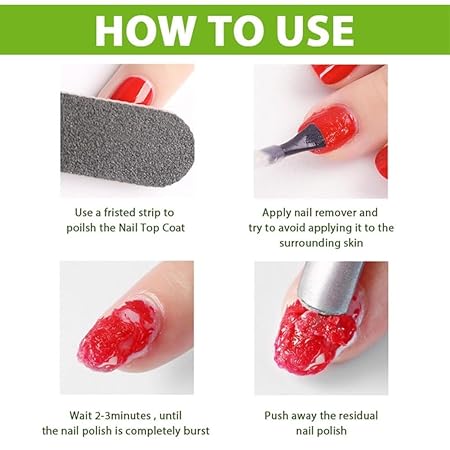 HOW TO USE

Use a fristed strip to poilsh the Nail Top Coat

Apply nail remover and try to avoid applying it to the surrounding skin

Wait 2-3minutes , until the nail polish is completely burst

Push away the residual nail polish