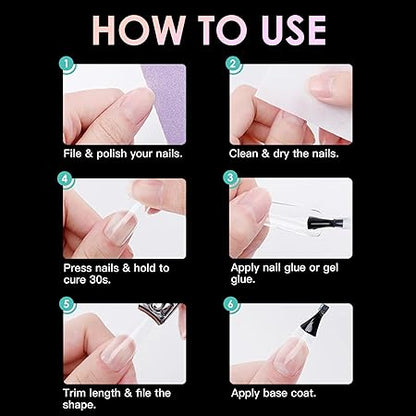 HOW TO USE

1
File & polish your nails.

2
Clean & dry the nails.

4
Press nails & hold to cure 30s.

3
Apply nail glue or gel glue.

5
Trim length & file the shape.

6
Apply base coat.