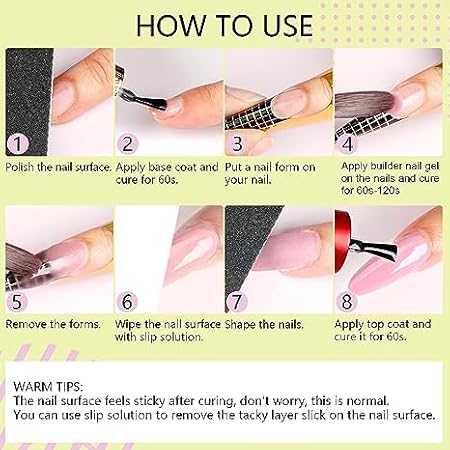 HOW TO USE

1
Polish the nail surface.

2
Apply base coat and cure for 60s.

3
Put a nail form on your nail.

4
Apply builder nail gel on the nails and cure for 60s-120s

5
Remove the forms.

6
Wipe the nail surface with slip solution.

7
Shape the nails.

8
Apply top coat and cure it for 60s.

WARM TIPS:
The nail surface feels sticky after curing, don't worry, this is normal.
You can use slip solution to remove the tacky layer slick on the nail surface.