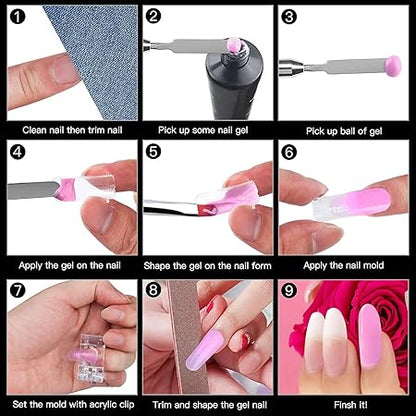 1
Clean nail then trim nail

2
Pick up some nail gel

3
Pick up ball of gel

4
Apply the gel on the nail

5
Shape the gel on the nail form

6
Apply the nail mold

7
Set the mold with acrylic clip

8
Trim and shape the gel nail

9
Finsh it!