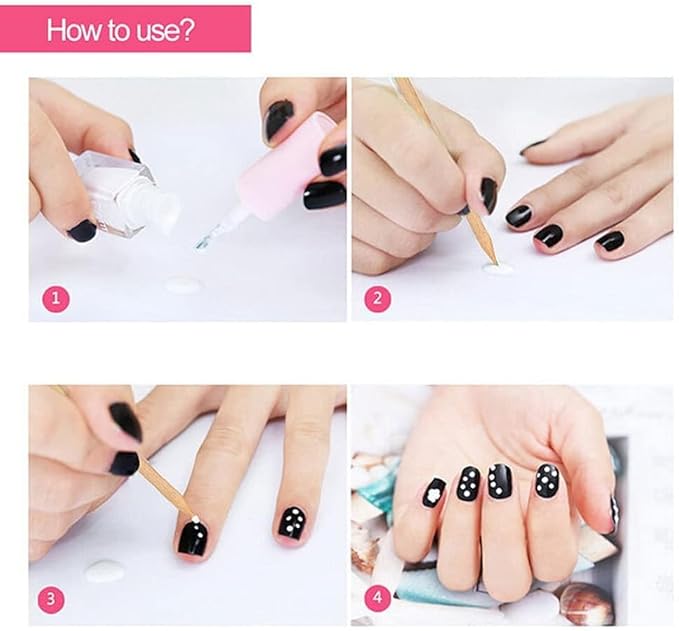 How to use?

1

2

3

4