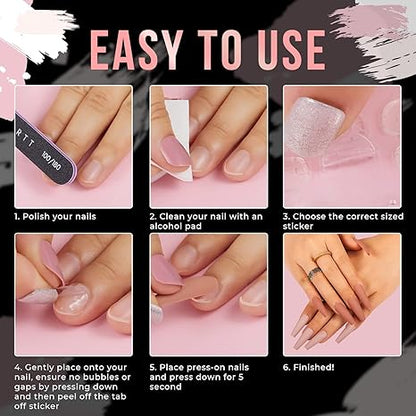 EASY TO USE

RTT 100/180

1. Polish your nails

2. Clean your nail with an alcohol pad

3. Choose the correct sized sticker

4. Gently place onto your nail, ensure no bubbles or gaps by pressing down and then peel off the tab off sticker

5. Place press-on nails and press down for 5 second

6. Finished!