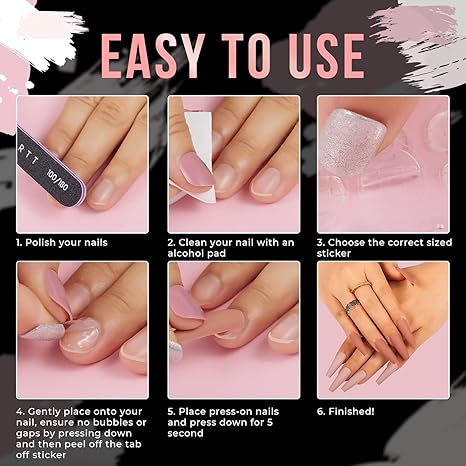 EASY TO USE

RTT 100/180

1. Polish your nails

2. Clean your nail with an alcohol pad

3. Choose the correct sized sticker

4. Gently place onto your nail, ensure no bubbles or gaps by pressing down and then peel off the tab off sticker

5. Place press-on nails and press down for 5 second

6. Finished!