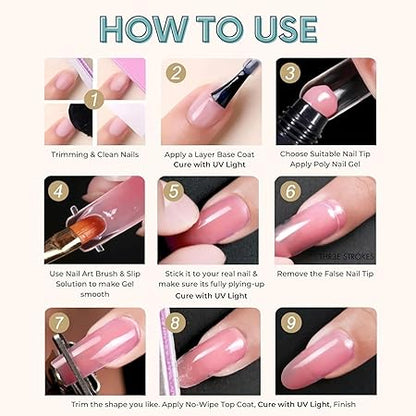 HOW TO USE

1

Trimming & Clean Nails

2

Apply a Layer Base Coat
Cure with UV Light

3

Choose Suitable Nail Tip
Apply Poly Nail Gel

4

Use Nail Art Brush & Slip Solution to make Gel smooth

5

Stick it to your real nail & make sure its fully plying-up
Cure with UV Light

6

THREE STROKES

Remove the False Nail Tip

7

8

9

Trim the shape you like. Apply No-Wipe Top Coat, Cure with UV Light, Finish