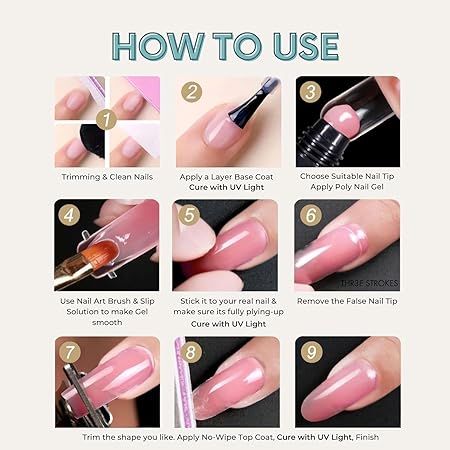 HOW TO USE

1

Trimming & Clean Nails

2

Apply a Layer Base Coat
Cure with UV Light

3

Choose Suitable Nail Tip
Apply Poly Nail Gel

4

Use Nail Art Brush & Slip Solution to make Gel smooth

5

Stick it to your real nail & make sure its fully plying-up
Cure with UV Light

6

THR3E STROKES

Remove the False Nail Tip

7

8

9

Trim the shape you like. Apply No-Wipe Top Coat, Cure with UV Light, Finish