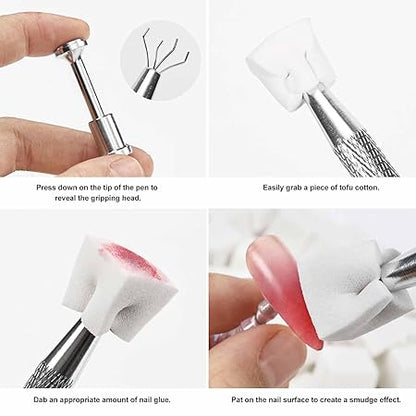 Press down on the tip of the pen to reveal the gripping head.

Easily grab a piece of tofu cotton.

Dab an appropriate amount of nail glue.

Pat on the nail surface to create a smudge effect.