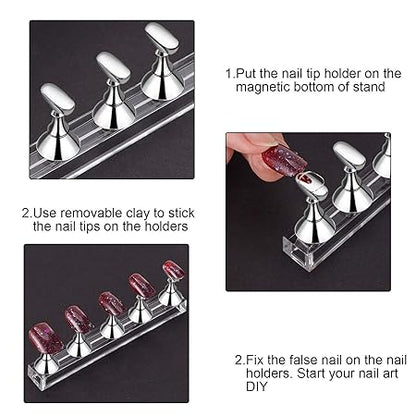 1.Put the nail tip holder on the magnetic bottom of stand

2.Use removable clay to stick the nail tips on the holders

2.Fix the false nail on the nail holders. Start your nail art DIY