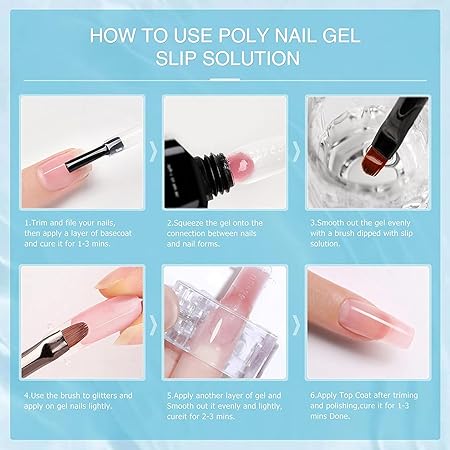 HOW TO USE POLY NAIL GEL SLIP SOLUTION

1.Trim and file your nails, then apply a layer of basecoat and cure it for 1-3 mins.

2.Squeeze the gel onto the connection between nails and nail forms.

3.Smooth out the gel evenly with a brush dipped with slip solution.

4.Use the brush to glitters and apply on gel nails lightly.

5.Apply another layer of gel and Smooth out it evenly and lightly, cureit for 2-3 mins.

6.Apply Top Coat after triming and polishing,cure it for 1-3 mins Done.