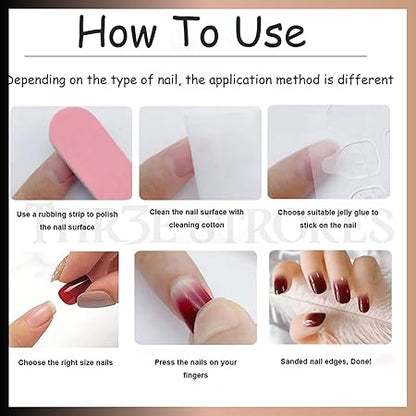 How To Use

Depending on the type of nail, the application method is different

Use a rubbing strip to polish the nail surface

Clean the nail surface with cleaning cotton

Choose suitable jelly glue to stick on the nail

THR3E STROKES

Choose the right size nails

Press the nails on your fingers

Sanded nail edges, Done!