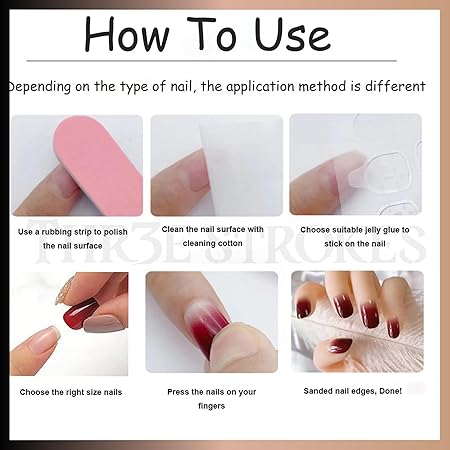 How To Use

Depending on the type of nail, the application method is different

Use a rubbing strip to polish the nail surface

Clean the nail surface with cleaning cotton

Choose suitable jelly glue to stick on the nail

THR3E STROKES

Choose the right size nails

Press the nails on your fingers

Sanded nail edges, Done!