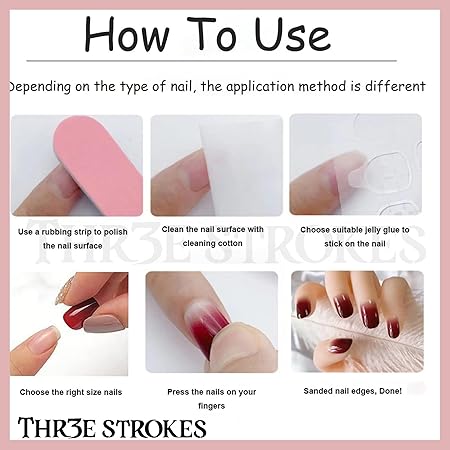 How To Use

Depending on the type of nail, the application method is different

Use a rubbing strip to polish the nail surface

Clean the nail surface with cleaning cotton

Choose suitable jelly glue to stick on the nail

THR3E STROKES

Choose the right size nails

Press the nails on your fingers

Sanded nail edges, Done!

THR3E STROKES