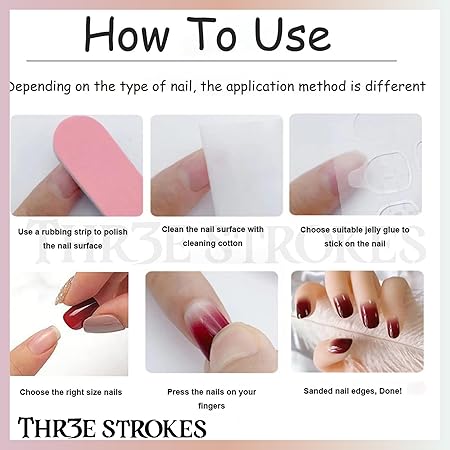 How To Use

Depending on the type of nail, the application method is different

Use a rubbing strip to polish the nail surface

Clean the nail surface with cleaning cotton

Choose suitable jelly glue to stick on the nail

THR3E STROKES

Choose the right size nails

Press the nails on your fingers

Sanded nail edges, Done!

THR3E STROKES