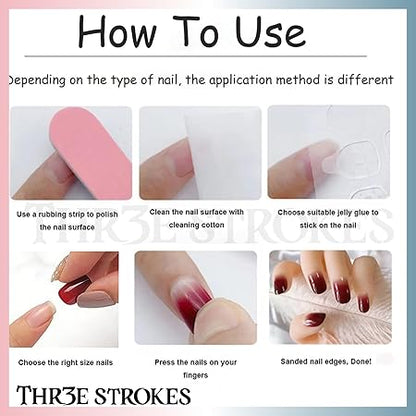 How To Use

Depending on the type of nail, the application method is different

Use a rubbing strip to polish the nail surface

Clean the nail surface with cleaning cotton

Choose suitable jelly glue to stick on the nail

THR3E STROKES

Choose the right size nails

Press the nails on your fingers

Sanded nail edges, Done!

THR3E STROKES