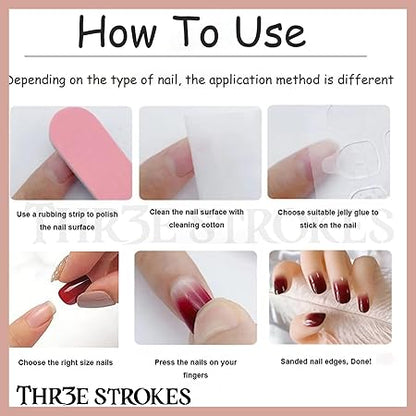 How To Use

Depending on the type of nail, the application method is different

Use a rubbing strip to polish the nail surface

Clean the nail surface with cleaning cotton

Choose suitable jelly glue to stick on the nail

THR3E STROKES

Choose the right size nails

Press the nails on your fingers

Sanded nail edges, Done!

THR3E STROKES