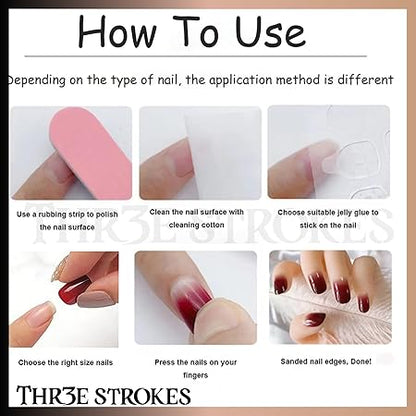 How To Use

Depending on the type of nail, the application method is different

Use a rubbing strip to polish the nail surface

Clean the nail surface with cleaning cotton

Choose suitable jelly glue to stick on the nail

THR3E STROKES

Choose the right size nails

Press the nails on your fingers

Sanded nail edges, Done!

THR3E STROKES