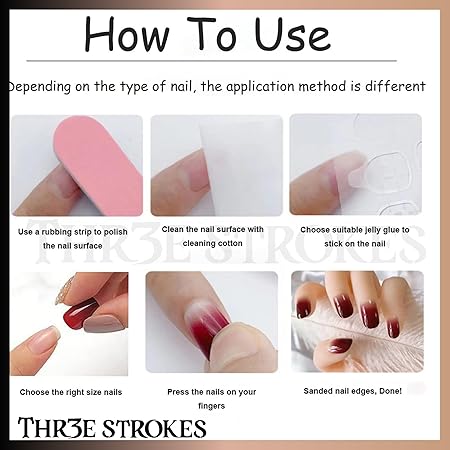 How To Use

Depending on the type of nail, the application method is different

Use a rubbing strip to polish the nail surface

Clean the nail surface with cleaning cotton

Choose suitable jelly glue to stick on the nail

THR3E STROKES

Choose the right size nails

Press the nails on your fingers

Sanded nail edges, Done!

THR3E STROKES