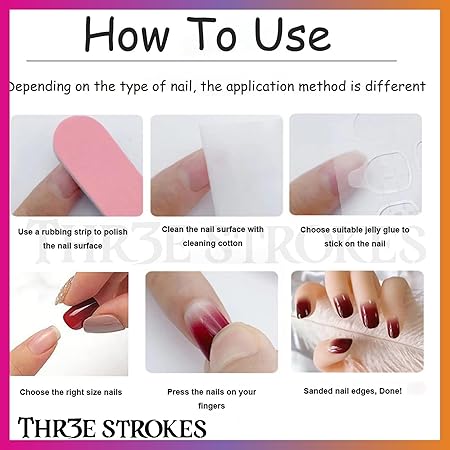 How To Use

Depending on the type of nail, the application method is different

Use a rubbing strip to polish the nail surface

Clean the nail surface with cleaning cotton

Choose suitable jelly glue to stick on the nail

THR3E STROKES

Choose the right size nails

Press the nails on your fingers

Sanded nail edges, Done!

THR3E STROKES