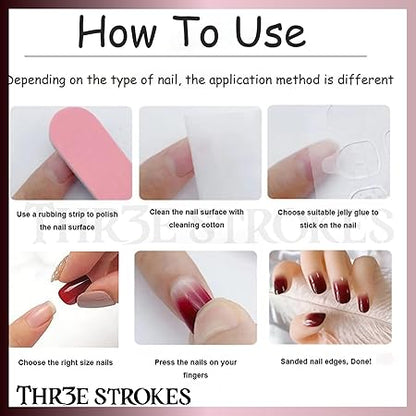 How To Use

Depending on the type of nail, the application method is different

Use a rubbing strip to polish the nail surface

Clean the nail surface with cleaning cotton

Choose suitable jelly glue to stick on the nail

THR3E STROKES

Choose the right size nails

Press the nails on your fingers

Sanded nail edges, Done!

THR3E STROKES