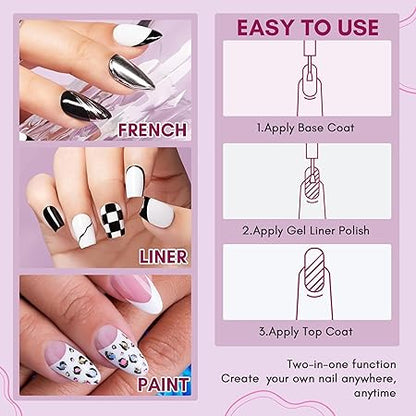 FRENCH

LINER

PAINT

EASY TO USE

1.Apply Base Coat

2.Apply Gel Liner Polish

3.Apply Top Coat

Two-in-one function
Create your own nail anywhere, anytime