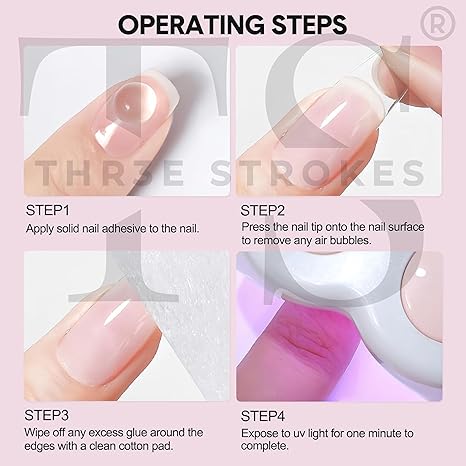 OPERATING STEPS

®

THR3E STROKES

STEP1
Apply solid nail adhesive to the nail.

STEP2
Press the nail tip onto the nail surface to remove any air bubbles.

STEP3
Wipe off any excess glue around the edges with a clean cotton pad.

STEP4
Expose to uv light for one minute to complete.