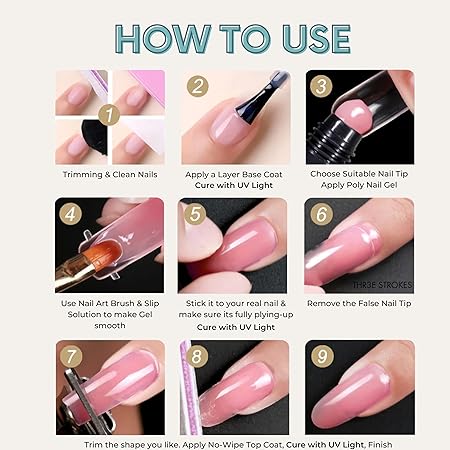 HOW TO USE

1

Trimming & Clean Nails

2

Apply a Layer Base Coat
Cure with UV Light

3

Choose Suitable Nail Tip
Apply Poly Nail Gel

4

Use Nail Art Brush & Slip Solution to make Gel smooth

5

Stick it to your real nail & make sure its fully plying-up
Cure with UV Light

6

THR3E STROKES

Remove the False Nail Tip

7

8

9

Trim the shape you like, Apply No-Wipe Top Coat, Cure with UV Light, Finish