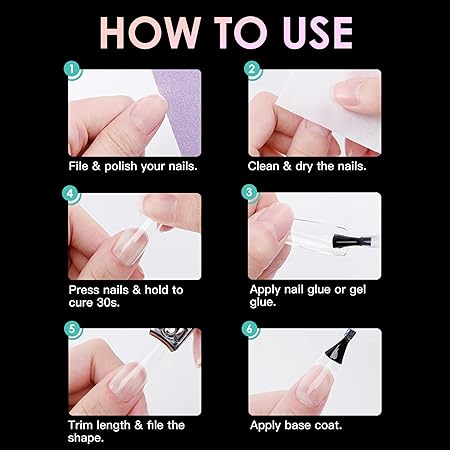 HOW TO USE

1
File & polish your nails.

2
Clean & dry the nails.

4
Press nails & hold to cure 30s.

3
Apply nail glue or gel glue.

5
Trim length & file the shape.

6
Apply base coat.