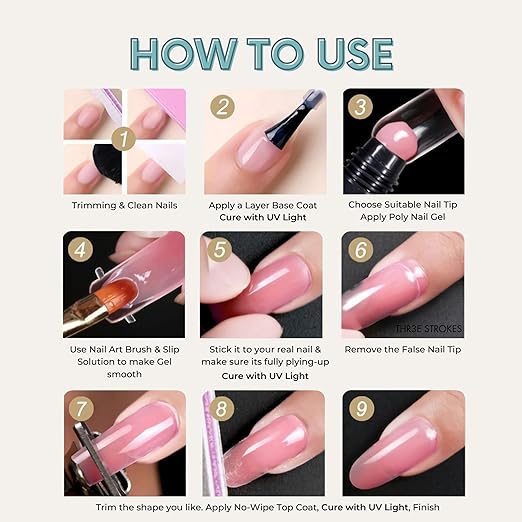 HOW TO USE

1

Trimming & Clean Nails

2

Apply a Layer Base Coat
Cure with UV Light

3

Choose Suitable Nail Tip
Apply Poly Nail Gel

4

Use Nail Art Brush & Slip Solution to make Gel smooth

5

Stick it to your real nail & make sure its fully plying-up
Cure with UV Light

6

THR3E STROKES

Remove the False Nail Tip

7

8

9

Trim the shape you like. Apply No-Wipe Top Coat, Cure with UV Light, Finish