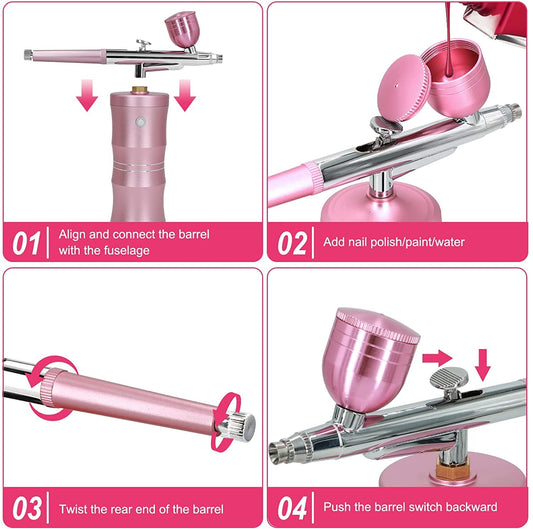 01 Align and connect the barrel with the fuselage

02 Add nail polish/paint/water

03 Twist the rear end of the barrel

04 Push the barrel switch backward