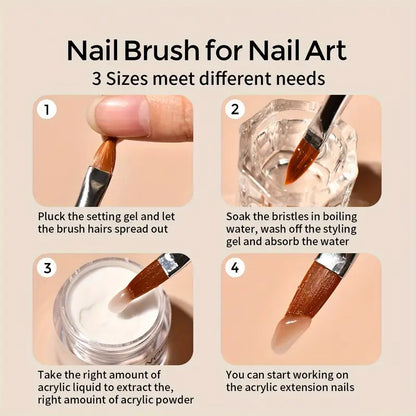 Nail Brush for Nail Art
3 Sizes meet different needs

1
Pluck the setting gel and let the brush hairs spread out

2
Soak the bristles in boiling water, wash off the styling gel and absorb the water

3
Take the right amount of acrylic liquid to extract the, right amouint of acrylic powder

4
You can start working on the acrylic extension nails