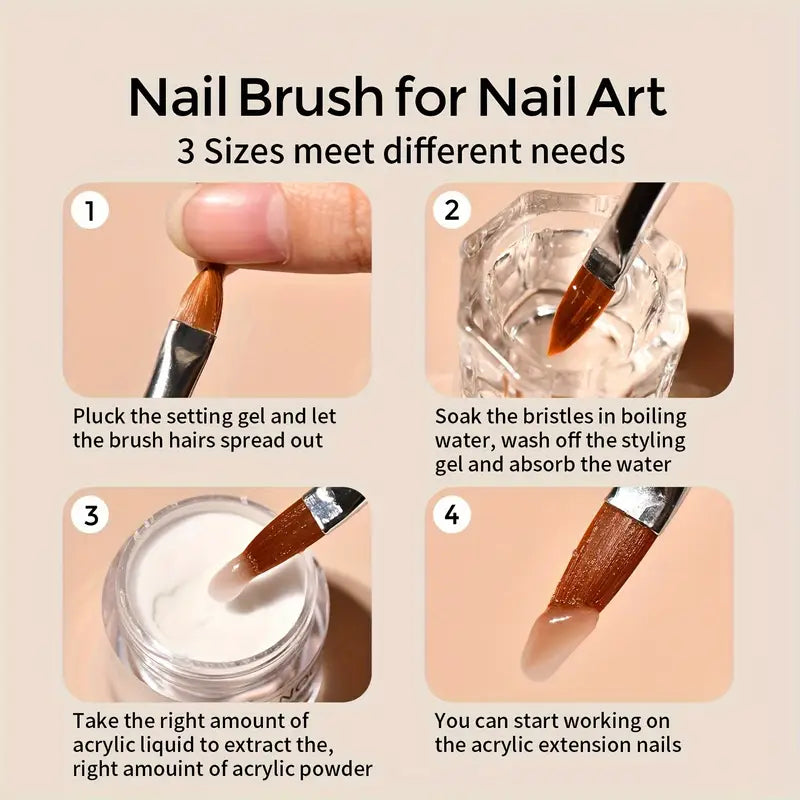 Nail Brush for Nail Art
3 Sizes meet different needs

1

Pluck the setting gel and let the brush hairs spread out

2

Soak the bristles in boiling water, wash off the styling gel and absorb the water

3

Take the right amount of acrylic liquid to extract the, right amouint of acrylic powder

4

You can start working on the acrylic extension nails