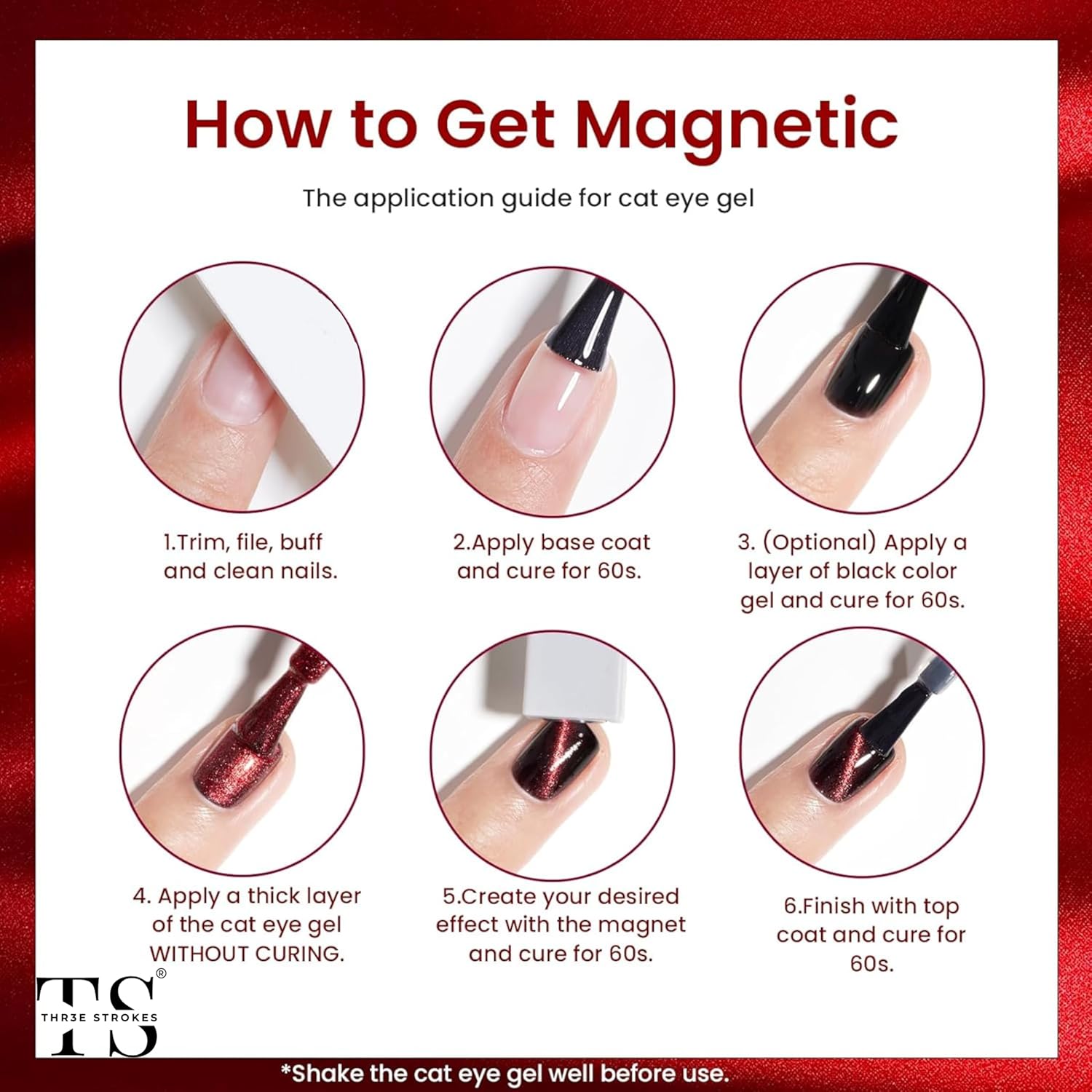 How to Get Magnetic

The application guide for cat eye gel

1.Trim, file, buff and clean nails.

2.Apply base coat and cure for 60s.

3. (Optional) Apply a layer of black color gel and cure for 60s.

4. Apply a thick layer of the cat eye gel WITHOUT CURING.

5.Create your desired effect with the magnet and cure for 60s.

6.Finish with top coat and cure for 60s.

TS®
THR3E STROKES

*Shake the cat eye gel well before use.