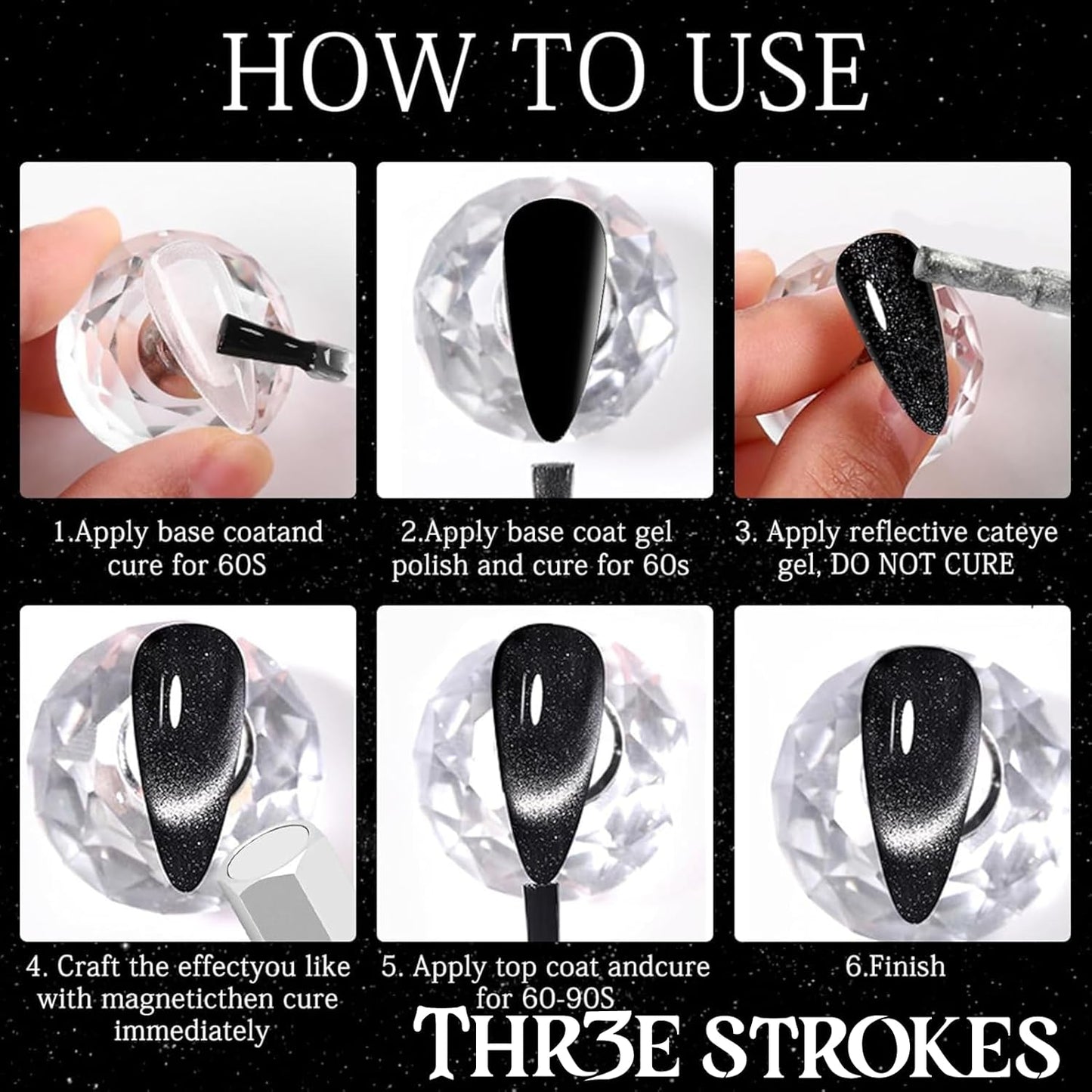 HOW TO USE

1.Apply base coatand cure for 60S

2.Apply base coat gel polish and cure for 60s

3. Apply reflective cateye gel, DO NOT CURE

4. Craft the effectyou like with magneticthen cure immediately

5. Apply top coat andcure for 60-90S

6.Finish

THR3E STROKES