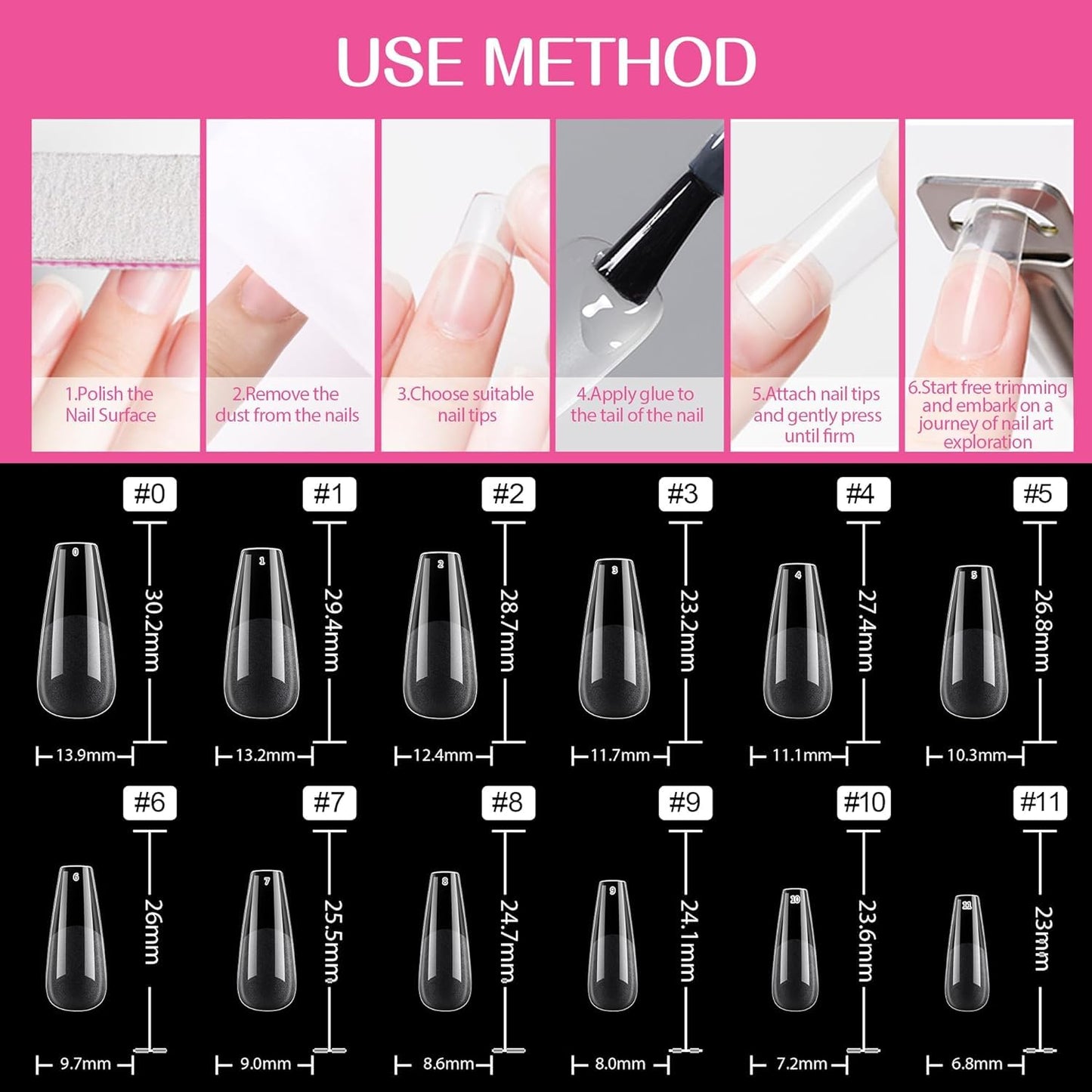 USE METHOD

1.Polish the Nail Surface

2.Remove the dust from the nails

3.Choose suitable nail tips

4.Apply glue to the tail of the nail

5.Attach nail tips and gently press until firm

6.Start free trimming and embark on a journey of nail art exploration

#0 0 30.2mm 13.9mm

#1 1 29.4mm 13.2mm

#2 2 28.7mm 12.4mm

#3 3 23.2mm 11.7mm

#4 4 27.4mm 11.1mm

#5 5 26.8mm 10.3mm

#6 6 26mm 9.7mm

#7 7 25.5mm 9.0mm

#8 8 24.7mm 8.6mm

#9 9 24.1mm 8.0mm

#10 10 23.6mm 7.2mm

#11 11 23mm 6.8mm