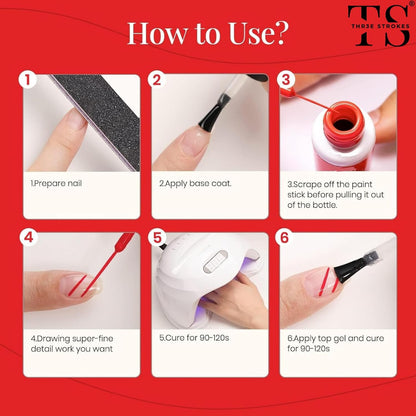 How to Use?

TS®
THR3E STROKES

1
1.Prepare nail

2
2.Apply base coat.

3
3.Scrape off the paint stick before pulling it out of the bottle.

4
4.Drawing super-fine detail work you want

5
5.Cure for 90-120s

6
6.Apply top gel and cure for 90-120s