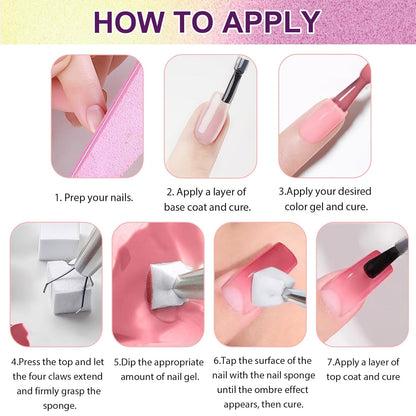 HOW TO APPLY

1. Prep your nails.

2. Apply a layer of base coat and cure.

3.Apply your desired color gel and cure.

4.Press the top and let the four claws extend and firmly grasp the sponge.

5.Dip the appropriate amount of nail gel.

6.Tap the surface of the nail with the nail sponge until the ombre effect appears, then cure.

7.Apply a layer of top coat and cure