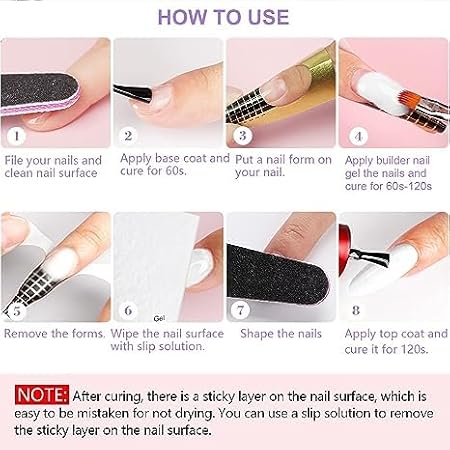 HOW TO USE

1
File your nails and clean nail surface

2
Apply base coat and cure for 60s.

3
Put a nail form on your nail.

4
Apply builder nail gel the nails and cure for 60s-120s

5
Remove the forms.

6
Gel
Wipe the nail surface with slip solution.

7
Shape the nails

8
Apply top coat and cure it for 120s.

NOTE: After curing, there is a sticky layer on the nail surface, which is easy to be mistaken for not drying. You can use a slip solution to remove the sticky layer on the nail surface.