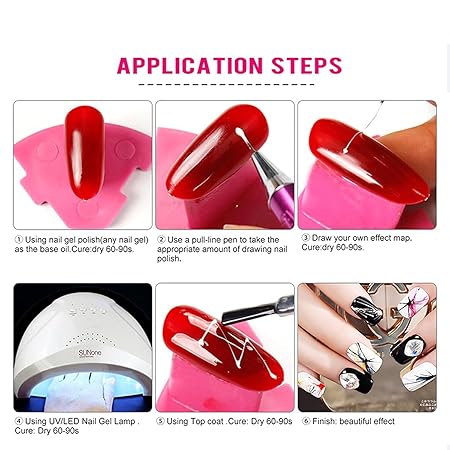 APPLICATION STEPS

① Using nail gel polish(any nail gel) as the base oil.Cure:dry 60-90s.

② Use a pull-line pen to take the appropriate amount of drawing nail polish.

③ Draw your own effect map. Cure:dry 60-90s.

SUNone

④ Using UV/LED Nail Gel Lamp . Cure: Dry 60-90s

⑤ Using Top coat .Cure: Dry 60-90s

⑥ Finish: beautiful effect