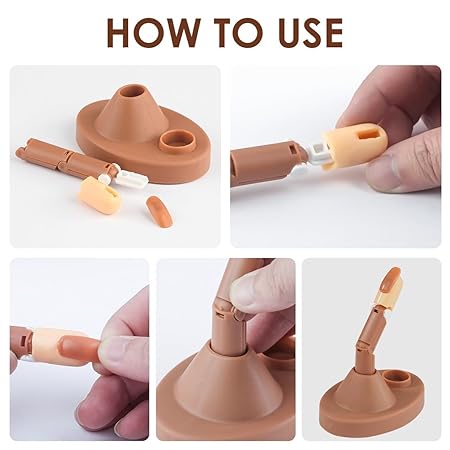 HOW TO USE