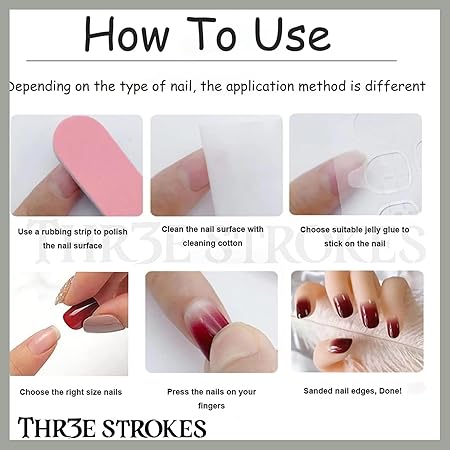 How To Use

Depending on the type of nail, the application method is different

Use a rubbing strip to polish the nail surface

Clean the nail surface with cleaning cotton

Choose suitable jelly glue to stick on the nail

THR3E STROKES

Choose the right size nails

Press the nails on your fingers

Sanded nail edges, Done!

THR3E STROKES