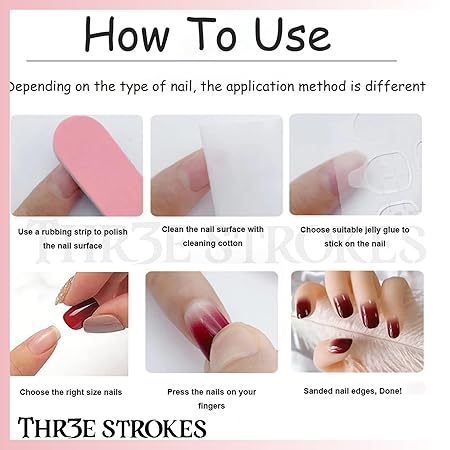 How To Use

Depending on the type of nail, the application method is different

Use a rubbing strip to polish the nail surface

Clean the nail surface with cleaning cotton

Choose suitable jelly glue to stick on the nail

THR3E STROKES

Choose the right size nails

Press the nails on your fingers

Sanded nail edges, Done!

THR3E STROKES