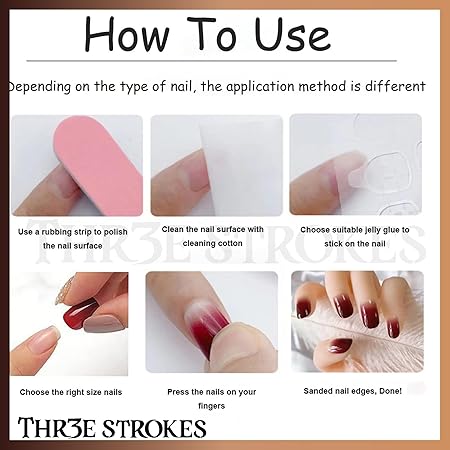 How To Use

Depending on the type of nail, the application method is different

Use a rubbing strip to polish the nail surface

Clean the nail surface with cleaning cotton

Choose suitable jelly glue to stick on the nail

THR3E STROKES

Choose the right size nails

Press the nails on your fingers

Sanded nail edges, Done!

THR3E STROKES