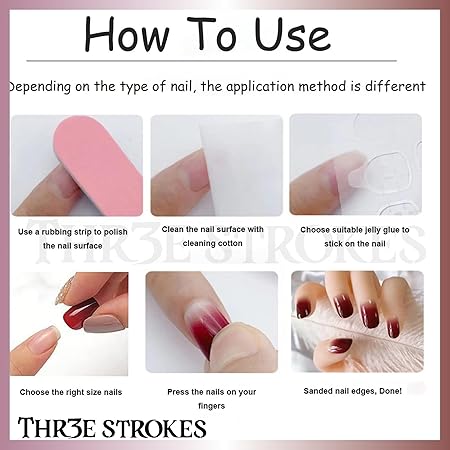 How To Use

Depending on the type of nail, the application method is different

Use a rubbing strip to polish the nail surface

Clean the nail surface with cleaning cotton

Choose suitable jelly glue to stick on the nail

THR3E STROKES

Choose the right size nails

Press the nails on your fingers

Sanded nail edges, Done!

THR3E STROKES