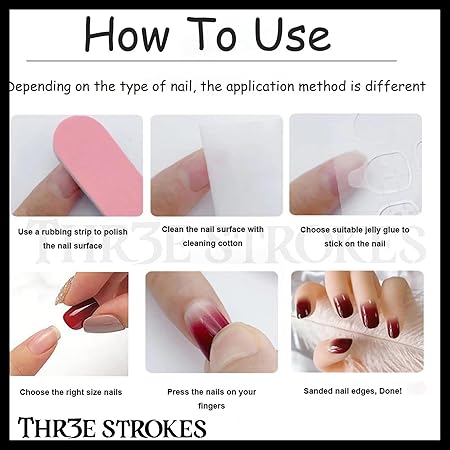 How To Use

Depending on the type of nail, the application method is different

Use a rubbing strip to polish the nail surface

Clean the nail surface with cleaning cotton

Choose suitable jelly glue to stick on the nail

THR3E STROKES

Choose the right size nails

Press the nails on your fingers

Sanded nail edges, Done!

THR3E STROKES