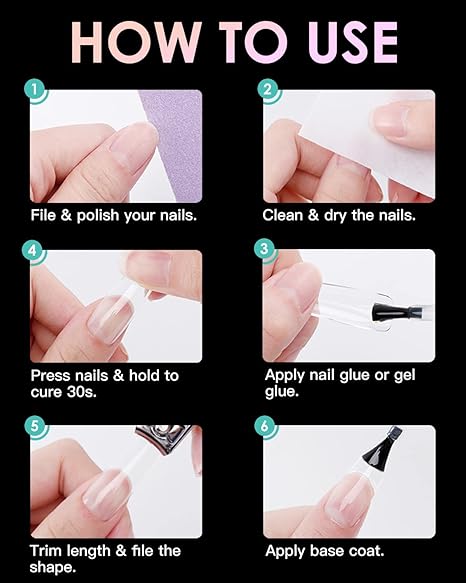 HOW TO USE

1
File & polish your nails.

2
Clean & dry the nails.

4
Press nails & hold to cure 30s.

3
Apply nail glue or gel glue.

5
Trim length & file the shape.

6
Apply base coat.