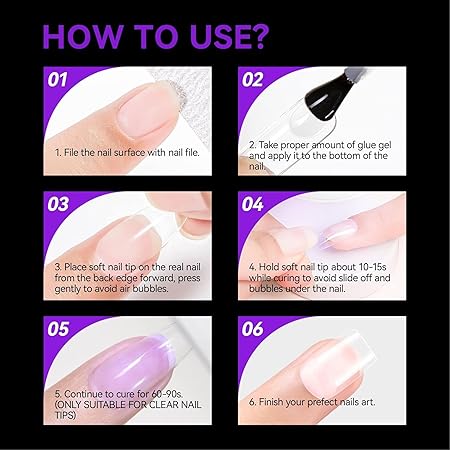 HOW TO USE?

01

1. File the nail surface with nail file.

02

2. Take proper amount of glue gel and apply it to the bottom of the nail.

03

3. Place soft nail tip on the real nail from the back edge forward, press gently to avoid air bubbles.

04

4. Hold soft nail tip about 10-15s while curing to avoid slide off and bubbles under the nail.

05

5. Continue to cure for 60-90s. (ONLY SUITABLE FOR CLEAR NAIL TIPS)

06

6. Finish your prefect nails art.