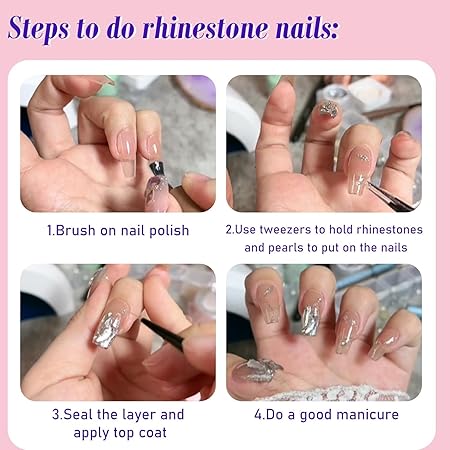 Steps to do rhinestone nails:

1.Brush on nail polish

2.Use tweezers to hold rhinestones and pearls to put on the nails

3.Seal the layer and apply top coat

4.Do a good manicure