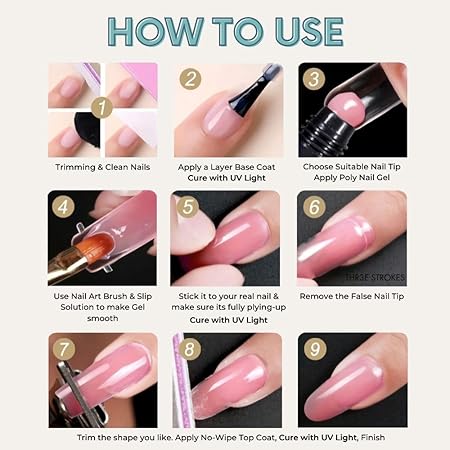 HOW TO USE

1

Trimming & Clean Nails

2

Apply a Layer Base Coat
Cure with UV Light

3

Choose Suitable Nail Tip
Apply Poly Nail Gel

4

Use Nail Art Brush & Slip Solution to make Gel smooth

5

Stick it to your real nail & make sure its fully plying-up
Cure with UV Light

6

THR3E STROKES

Remove the False Nail Tip

7

8

9

Trim the shape you like. Apply No-Wipe Top Coat, Cure with UV Light, Finish